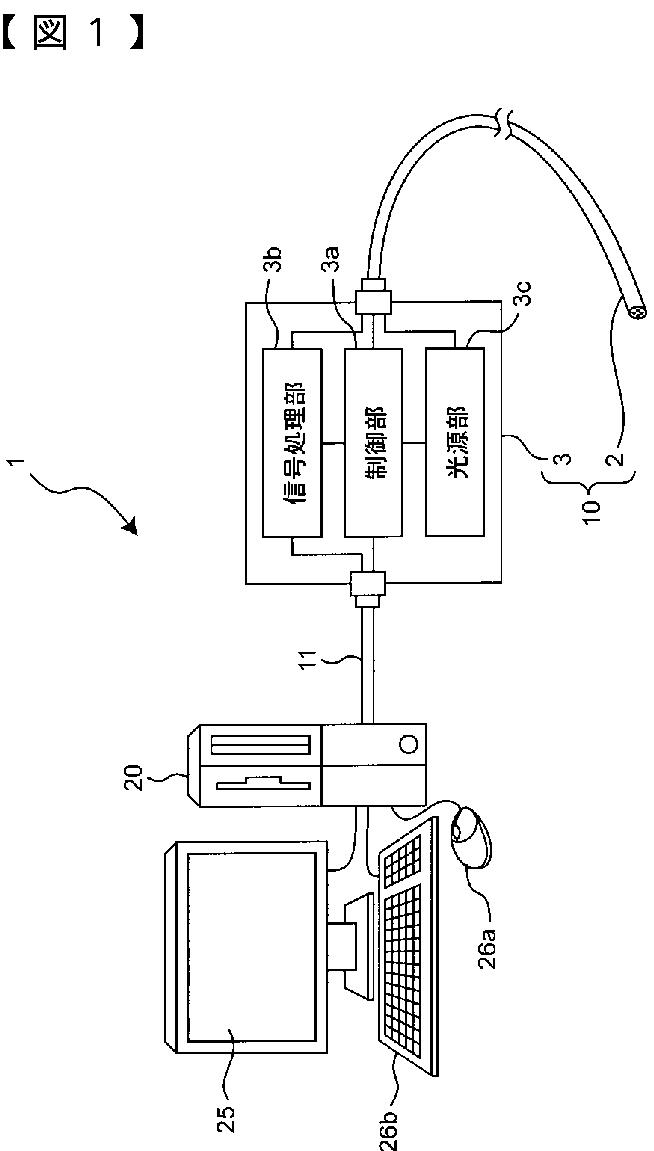 【図１】

1

3b
3a
3c

信号処理部
制御部
光源部

3
2
10

11
20
25
26a
26b